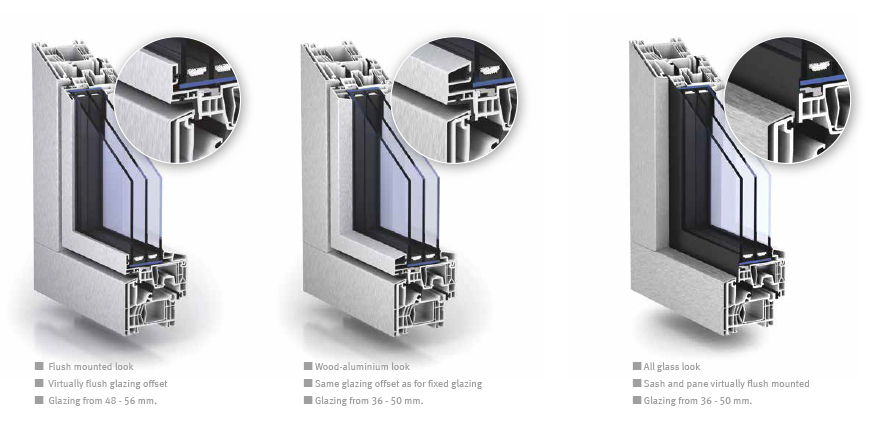 ■ Flush mounted look
■ Virtually flush glazing offset
■ Glazing from 48 - 56 mm.

■ Wood-aluminium look
■ Same glazing offset as for fixed glazing
■ Glazing from 36 - 50 mm.

■ All glass look
■ Sash and pane virtually flush mounted
■ Glazing from 36 - 50 mm.