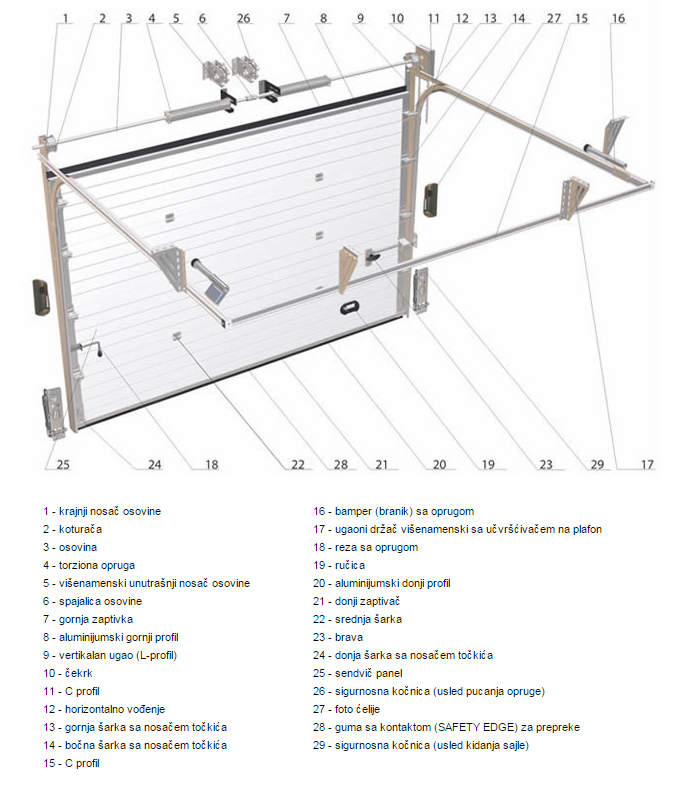 1 2 3 4 5 6 26 7 8 9 10 11 12 13 14 27 15 16

25 24 18 22 28 21 20 19 23 29 17

1 - krajnji nosač osovine
2 - koturača
3 - osovina
4 - torziona opruga
5 - višenamenski unutrašnji nosač osovine
6 - spajalica osovine
7 - gornja zaptivka
8 - aluminijumski gornji profil
9 - vertikalan ugao (L-profil)
10 - čekrk
11 - C profil
12 - horizontalno vođenje
13 - gornja šarka sa nosačem točkića
14 - bočna šarka sa nosačem točkića
15 - C profil

16 - bamper (branik) sa oprugom
17 - ugaoni držač višenamenski sa učvršćivačem na plafon
18 - reza sa oprugom
19 - ručica
20 - aluminijumski donji profil
21 - donji zaptivač
22 - srednja šarka
23 - brava
24 - donja šarka sa nosačem točkića
25 - sendvič panel
26 - sigurnosna kočnica (usled pucanja opruge)
27 - foto ćelije
28 - guma sa kontaktom (SAFETY EDGE) za prepreke
29 - sigurnosna kočnica (usled kidanja sajle)