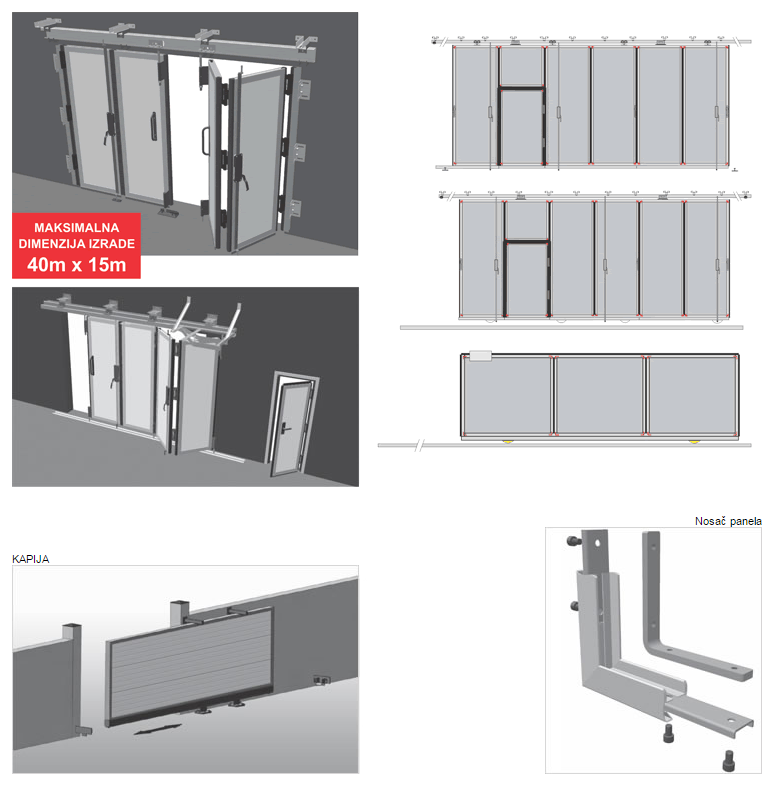 MAKSIMALNA DIMENZIJA IZRADE
40m x 15m

KAPIJA

Nosač panela