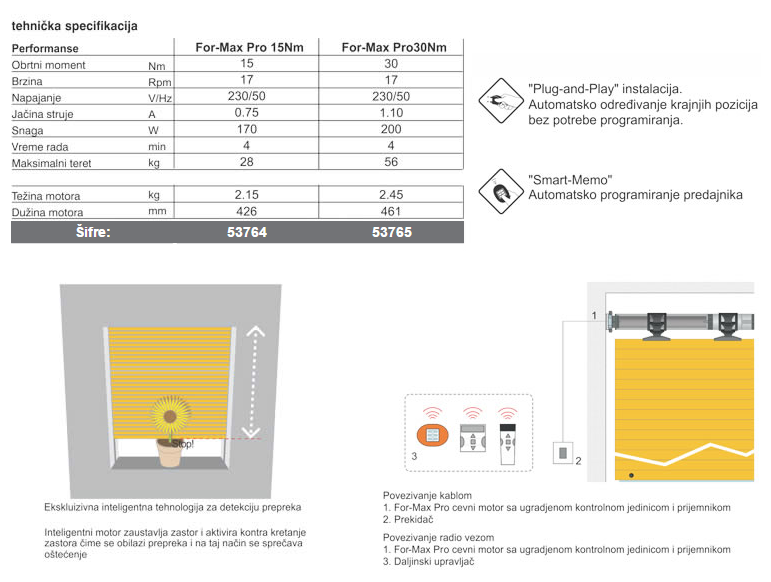 tehnička specifikacija

| Performanse | | For-Max Pro 15Nm | For-Max Pro30Nm |
|---|---|---|---|
| Obrtni moment | Nm | 15 | 30 |
| Brzina | Rpm | 17 | 17 |
| Napajanje | V/Hz | 230/50 | 230/50 |
| Jačina struje | A | 0.75 | 1.10 |
| Snaga | W | 170 | 200 |
| Vreme rada | min | 4 | 4 |
| Maksimalni teret | kg | 28 | 56 |
| Težina motora | kg | 2.15 | 2.45 |
| Dužina motora | mm | 426 | 461 |
| Šifre: | | 53764 | 53765 |

"Plug-and-Play" instalacija.
Automatsko određivanje krajnjih pozicija bez potrebe programiranja.

"Smart-Memo"
Automatsko programiranje predajnika

Stop!

Ekskluzivna inteligentna tehnologija za detekciju prepreka

Inteligentni motor zaustavlja zastor i aktivira kontra kretanje zastora čime se obilazi prepreka i na taj način se sprečava oštećenje

1

2

3

Povezivanje kablom
1. For-Max Pro cevni motor sa ugradjenom kontrolnom jedinicom i prijemnikom
2. Prekidač

Povezivanje radio vezom
1. For-Max Pro cevni motor sa ugradjenom kontrolnom jedinicom i prijemnikom
3. Daljinski upravljač